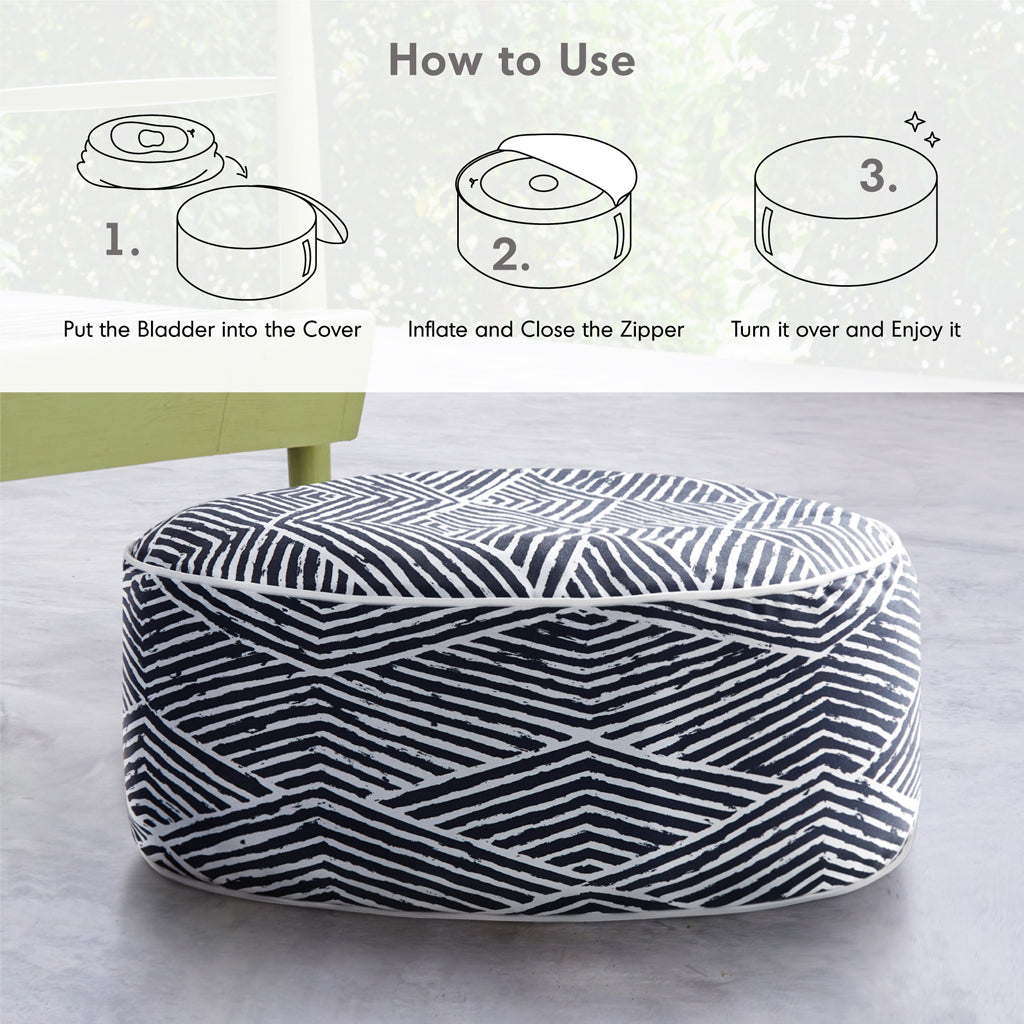 How to Use

1.

Put the Bladder into the Cover

2.

Inflate and Close the Zipper

3.

Turn it over and Enjoy it