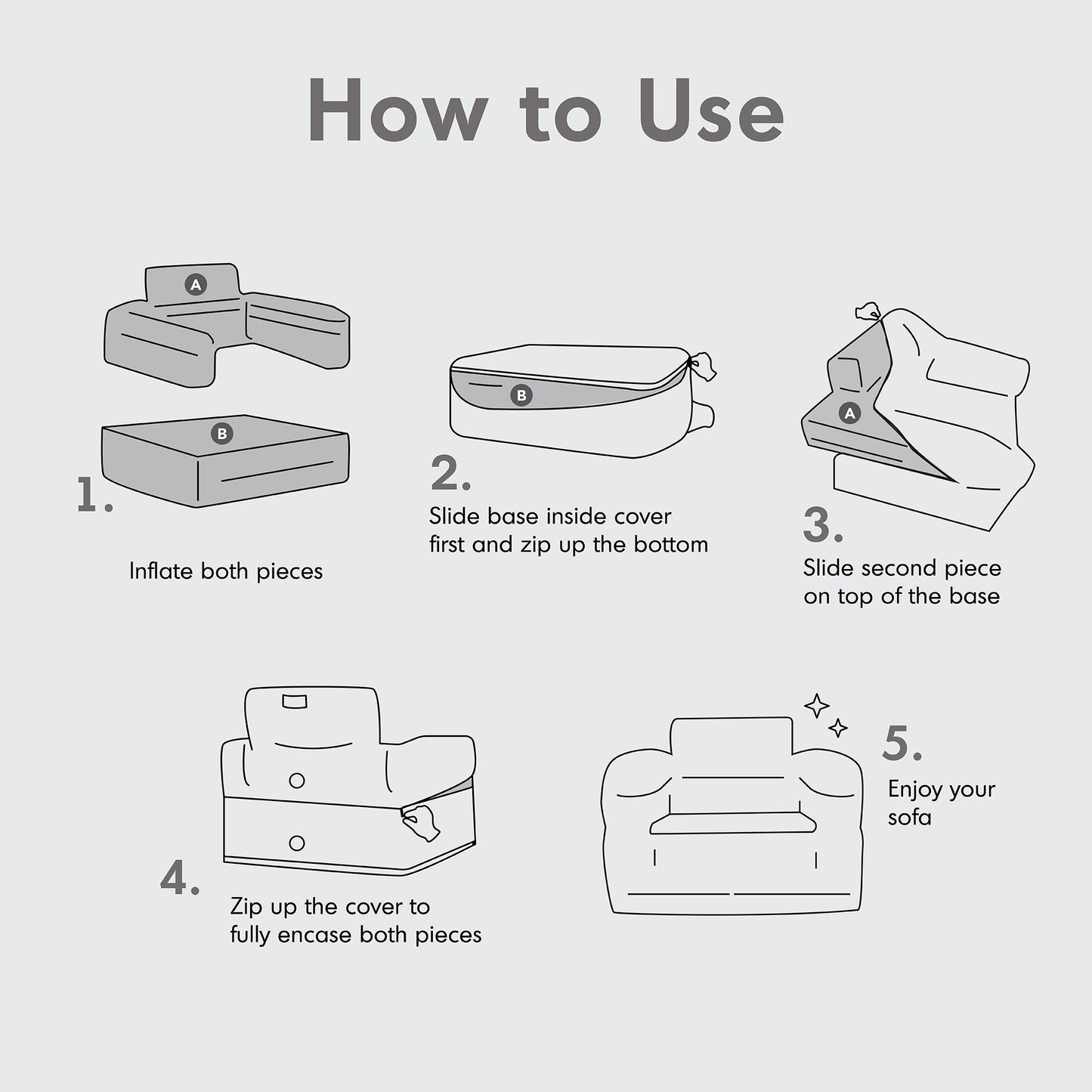 How to Use

A

B

1.

Inflate both pieces

B

2.

Slide base inside cover first and zip up the bottom

A

3.

Slide second piece on top of the base

4.

Zip up the cover to fully encase both pieces

5.

Enjoy your sofa