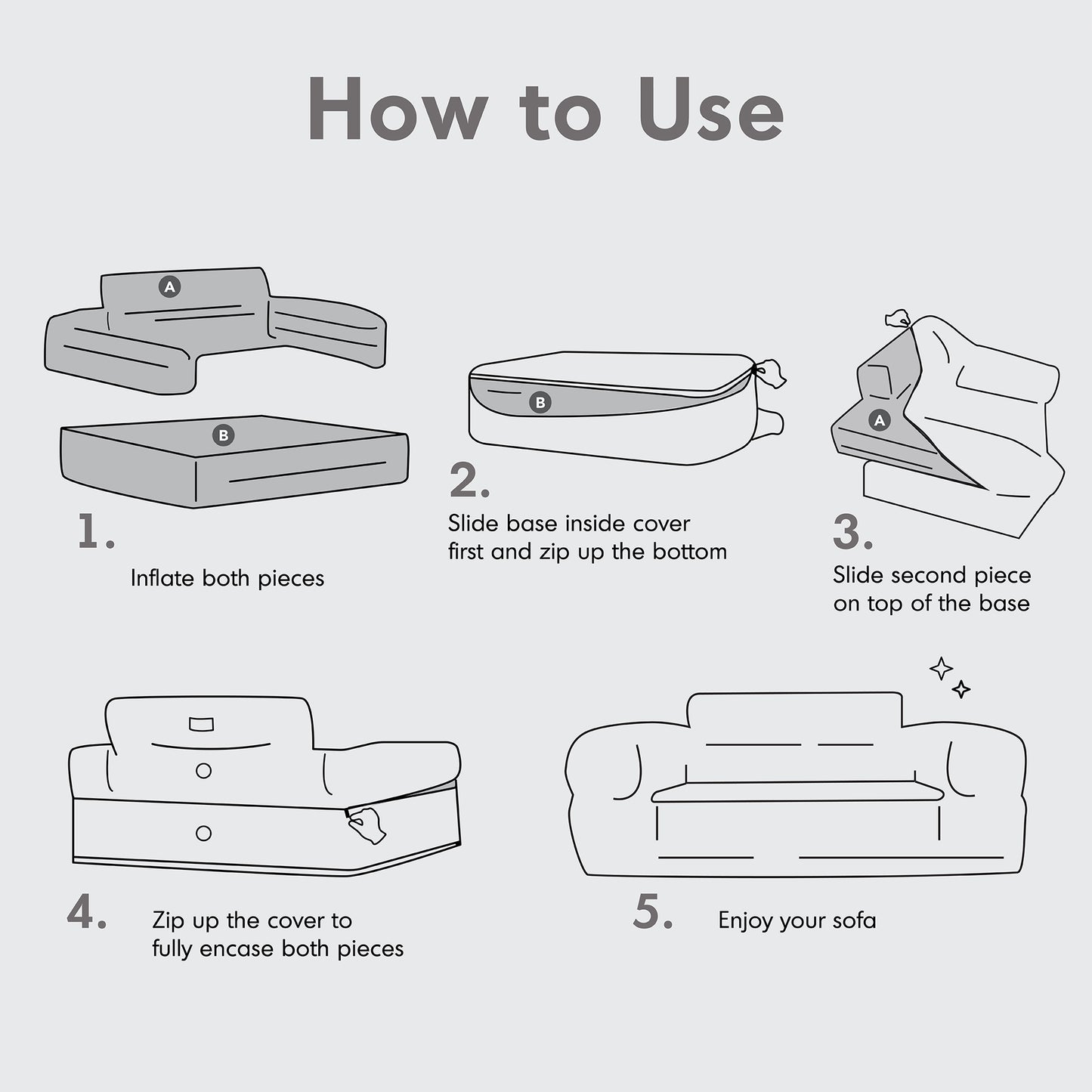 How to Use

A

B

1.

Inflate both pieces

B

2.

Slide base inside cover first and zip up the bottom

A

3.

Slide second piece on top of the base

4.

Zip up the cover to fully encase both pieces

5.

Enjoy your sofa