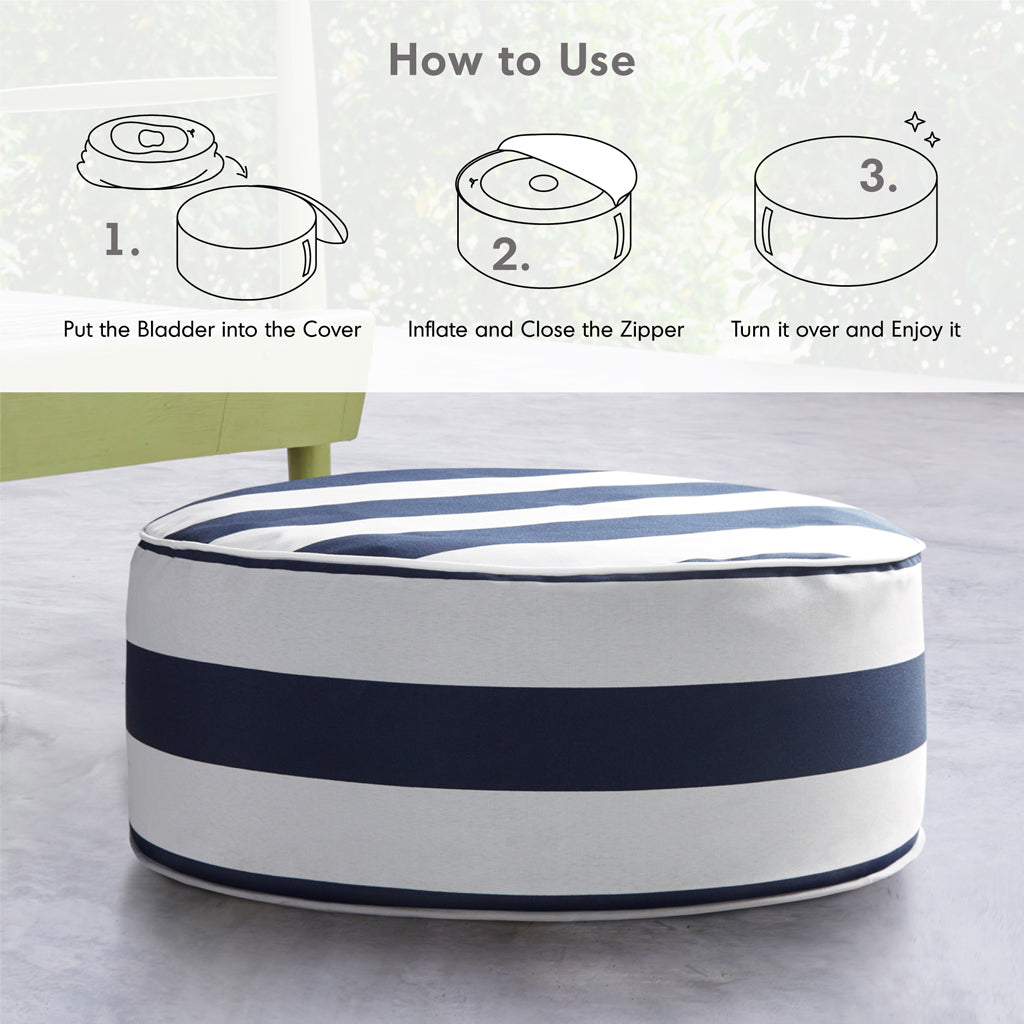 How to Use

1.

Put the Bladder into the Cover

2.

Inflate and Close the Zipper

3.

Turn it over and Enjoy it