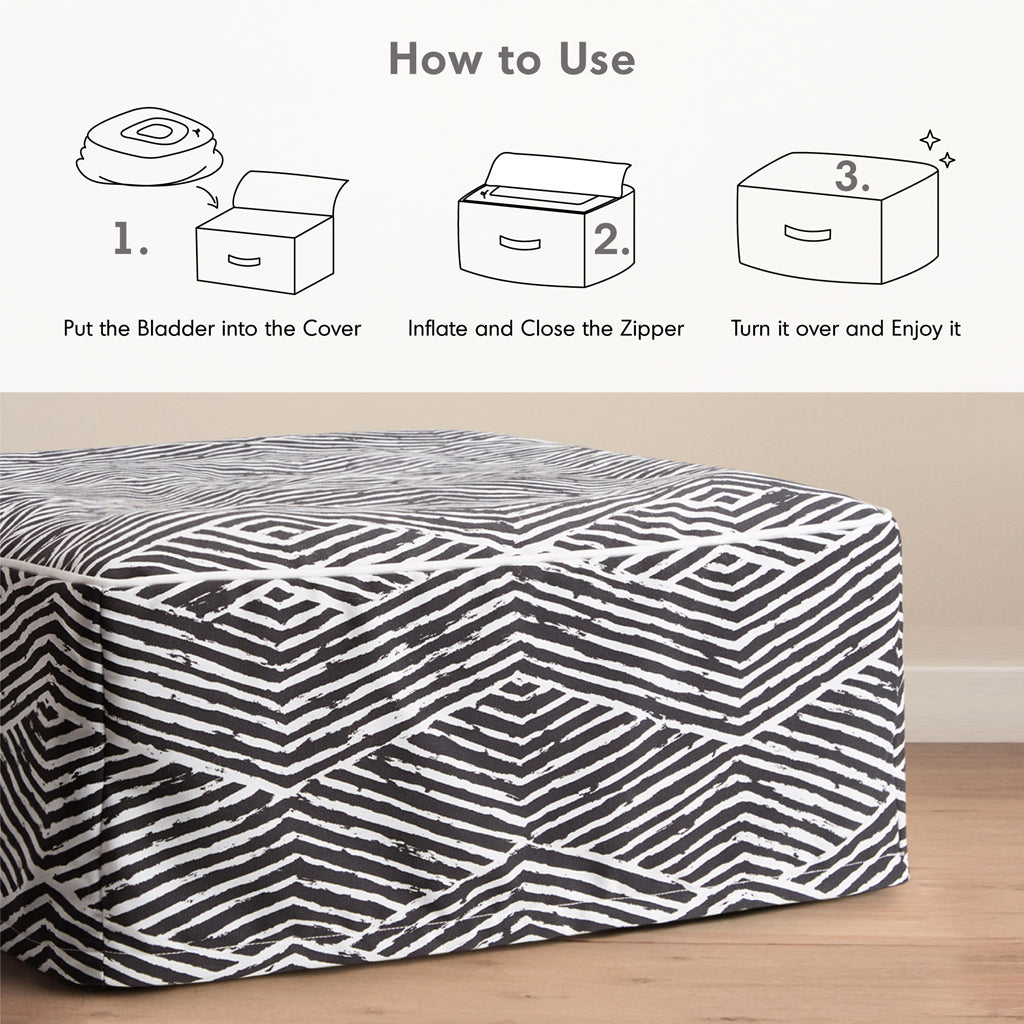 How to Use

1.

Put the Bladder into the Cover

2.

Inflate and Close the Zipper

3.

Turn it over and Enjoy it